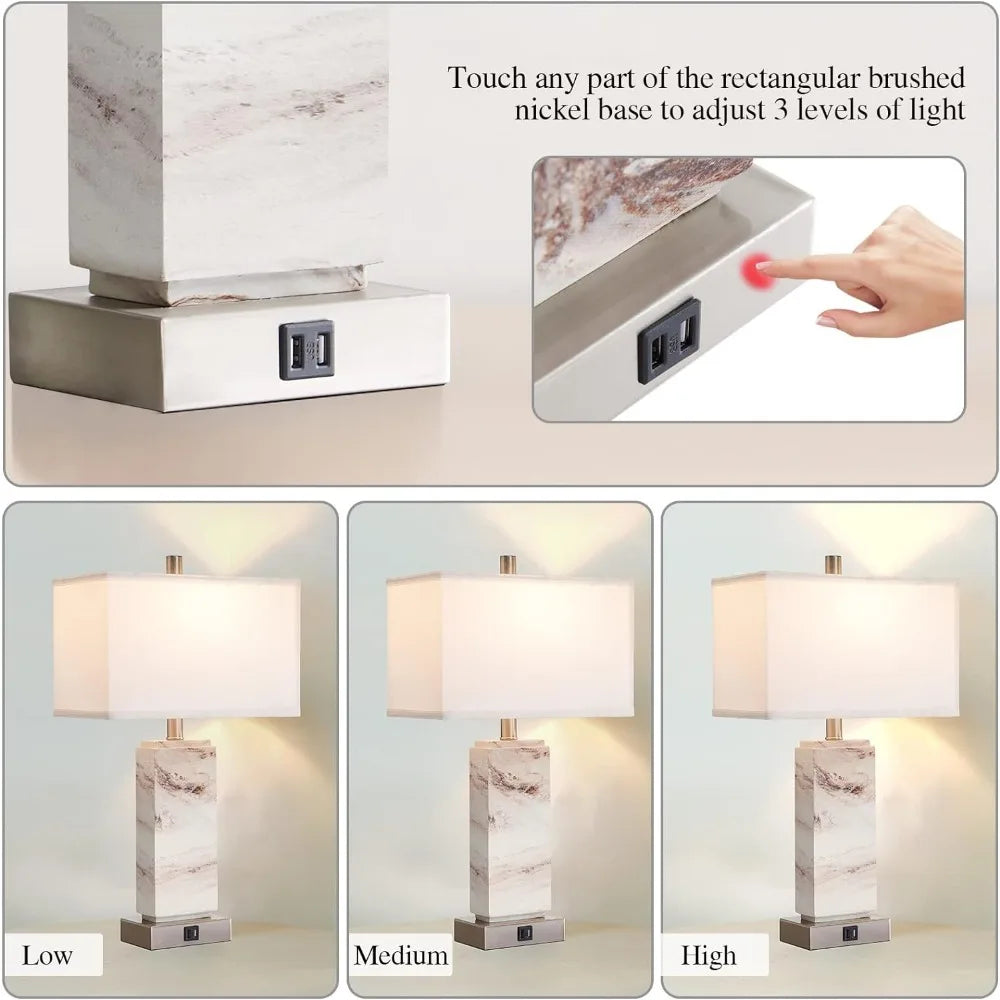 Touch any part of the rectangular brushed nickel base to adjust 3 levels of light

Low

Medium

High