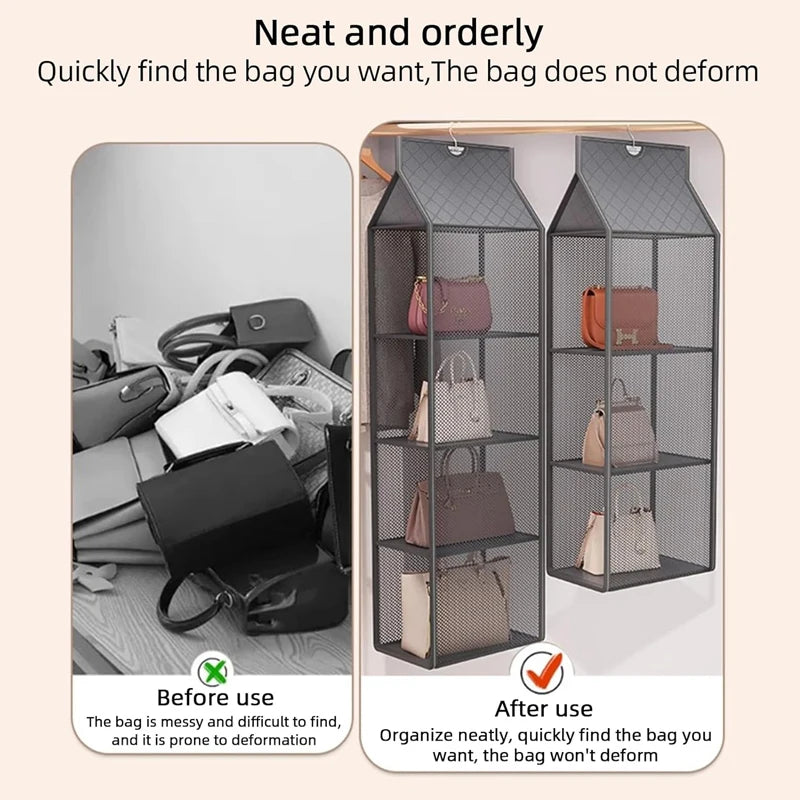 Neat and orderly
Quickly find the bag you want,The bag does not deform

Before use
The bag is messy and difficult to find, and it is prone to deformation

After use
Organize neatly, quickly find the bag you want, the bag won't deform