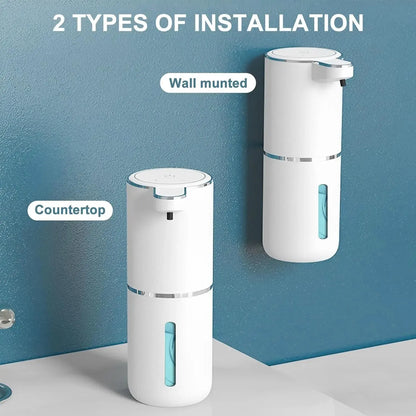 2 TYPES OF INSTALLATION

Wall munted

Countertop