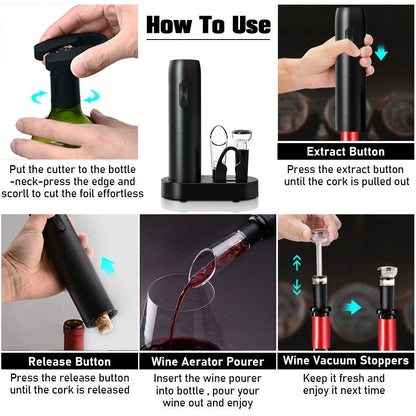 How To Use

Put the cutter to the bottle -neck-press the edge and scorll to cut the foil effortless

Extract Button

Press the extract button until the cork is pulled out

Release Button

Press the release button until the cork is released

Wine Aerator Pourer

Insert the wine pourer into bottle , pour your wine out and enjoy

Wine Vacuum Stoppers

Keep it fresh and enjoy it next time